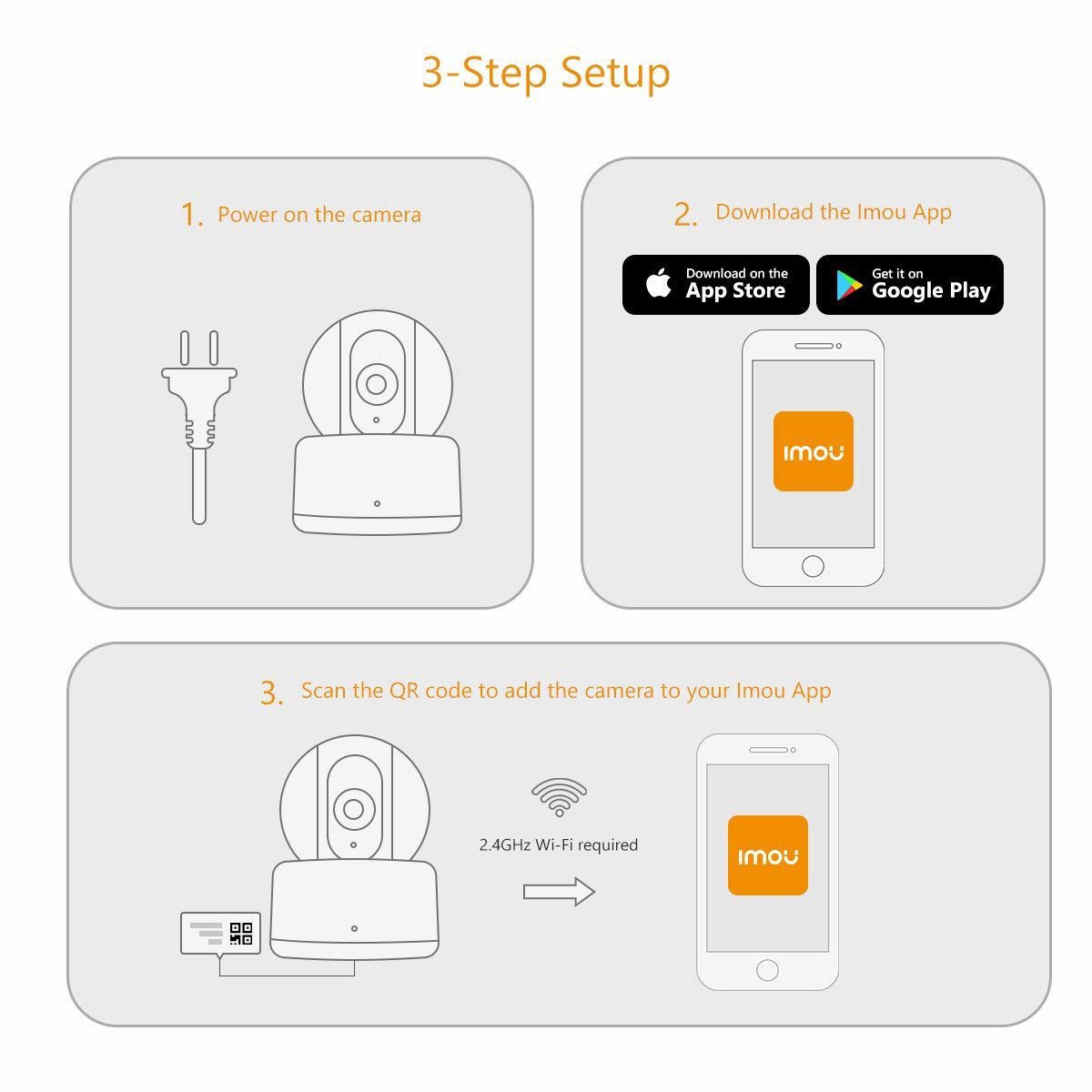 3-Step Setup

1. Power on the camera

2. Download the Imou App

Download on the App Store

Get it on Google Play

imou

3. Scan the QR code to add the camera to your Imou App

2.4GHz Wi-Fi required

imou