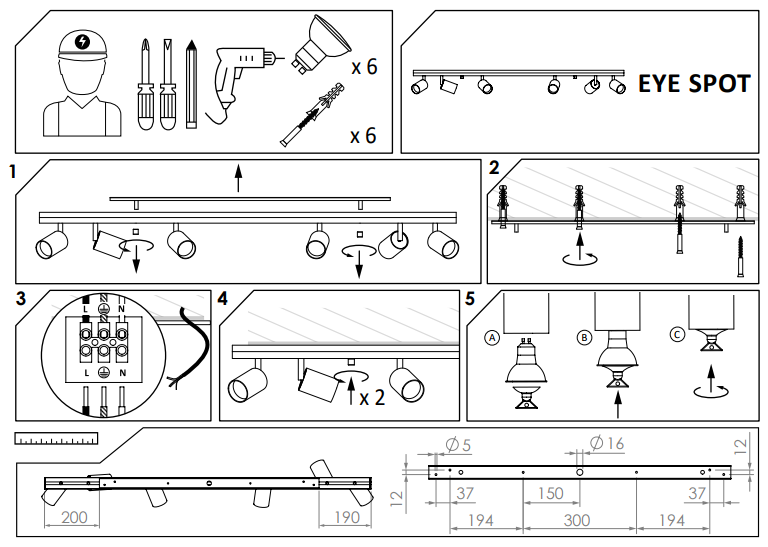 x 6

x 6

EYE SPOT

1

2

3

L

N

L

N

4

x 2

5

A

B

C

200

190

$\varnothing 5$

$\varnothing 16$

12

12

37

150

37

194

300

194