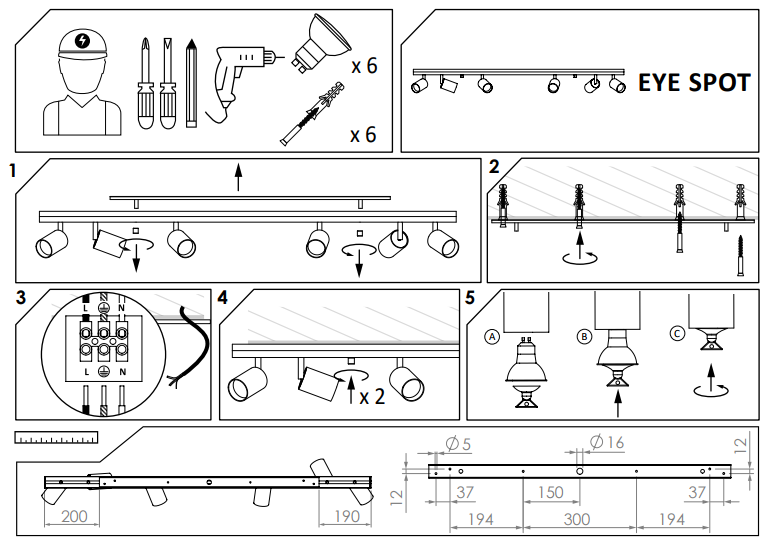 x 6

x 6

EYE SPOT

1

2

3

L N

L N

4

x 2

5

A

B

C

200

190

12

$\varnothing 5$

$\varnothing 16$

12

37

150

37

194

300

194